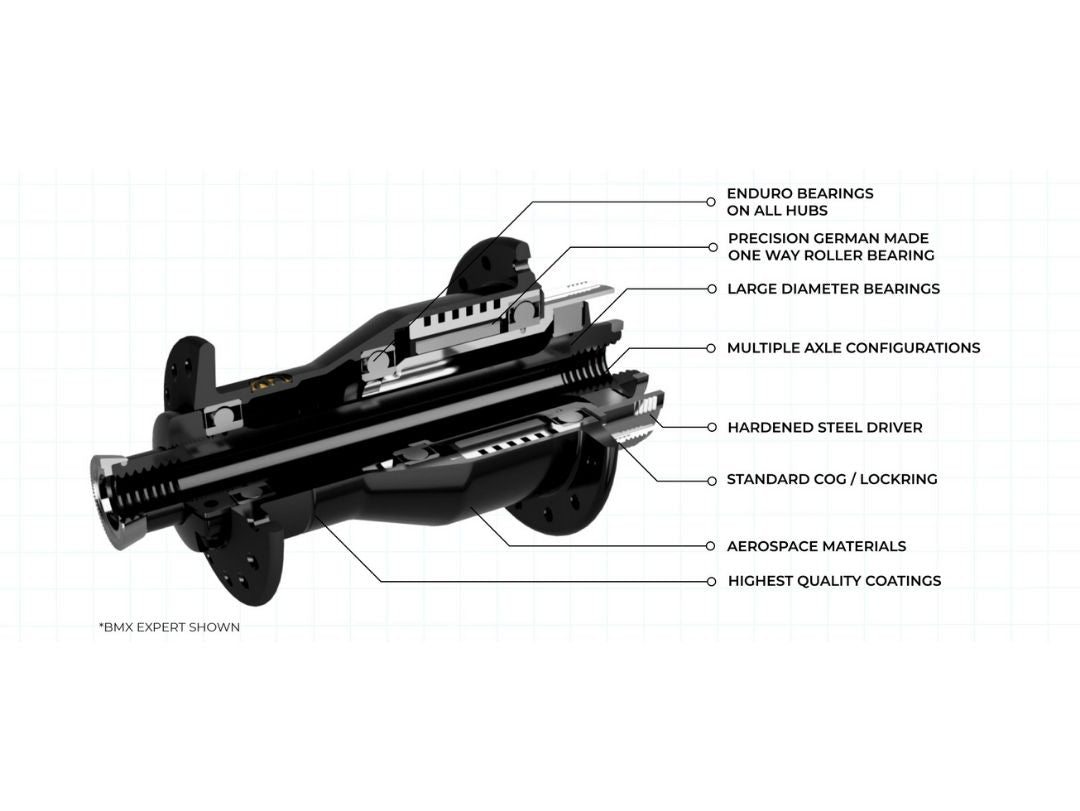 ENDURO BEARINGS ON ALL HUBS

PRECISION GERMAN MADE ONE WAY ROLLER BEARING

LARGE DIAMETER BEARINGS

MULTIPLE AXLE CONFIGURATIONS

HARDENED STEEL DRIVER

STANDARD COG / LOCKRING

AEROSPACE MATERIALS

HIGHEST QUALITY COATINGS

*BMX EXPERT SHOWN